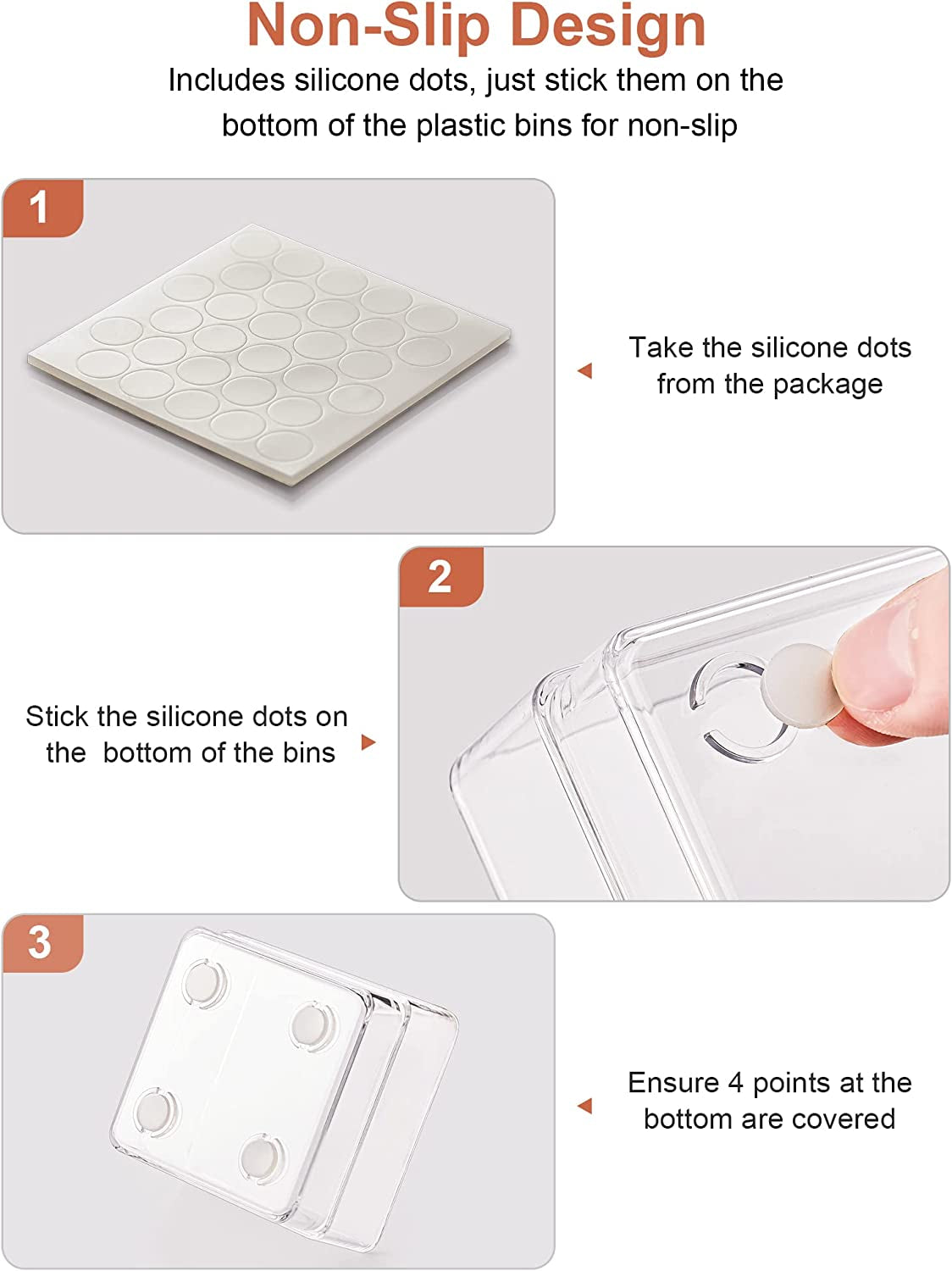 Non-Slip Design

Includes silicone dots, just stick them on the bottom of the plastic bins for non-slip

1

Take the silicone dots from the package

2

Stick the silicone dots on the  bottom of the bins

3

Ensure 4 points at the bottom are covered